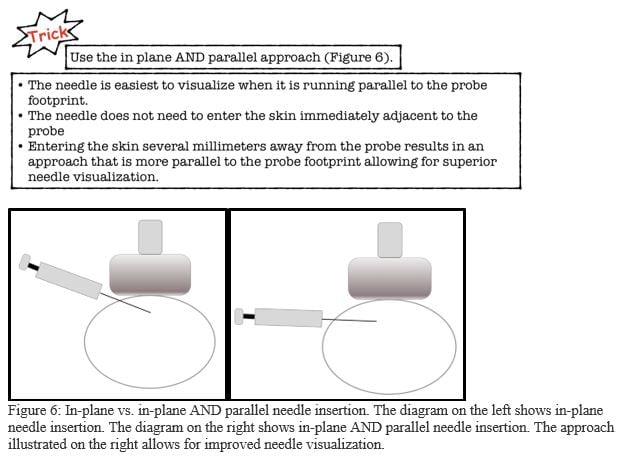 Trick

Use the in plane AND parallel approach (Figure 6).

• The needle is easiest to visualize when it is running parallel to the probe footprint.
• The needle does not need to enter the skin immediately adjacent to the probe
• Entering the skin several millimeters away from the probe results in an approach that is more parallel to the probe footprint allowing for superior needle visualization.

Figure 6: In-plane vs. in-plane AND parallel needle insertion. The diagram on the left shows in-plane needle insertion. The diagram on the right shows in-plane AND parallel needle insertion. The approach illustrated on the right allows for improved needle visualization.